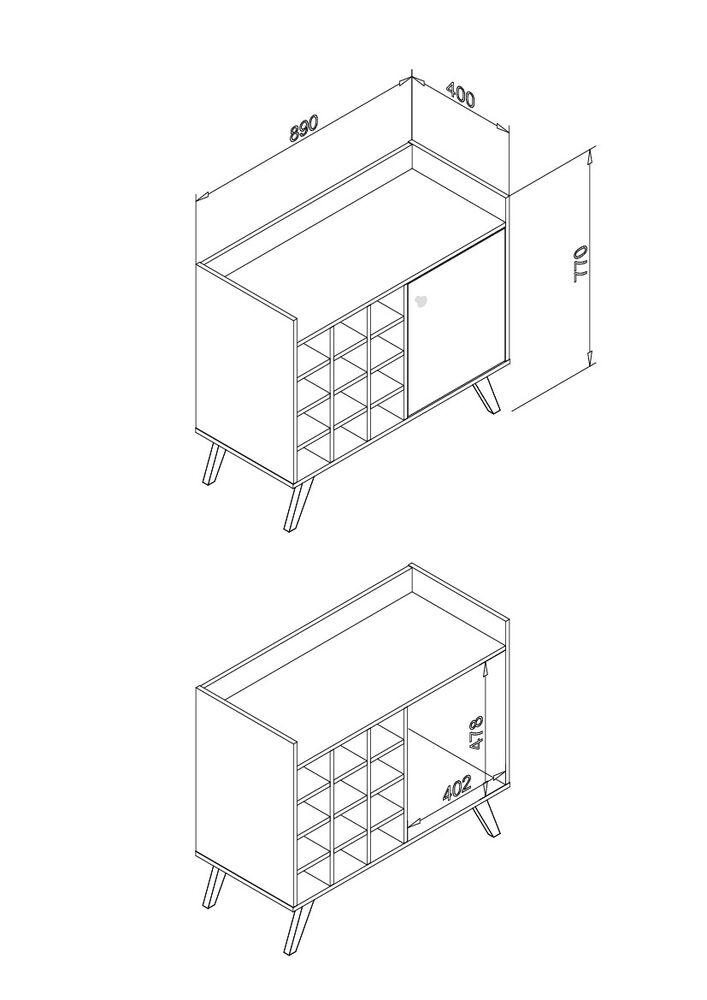 890
400
770
478
402