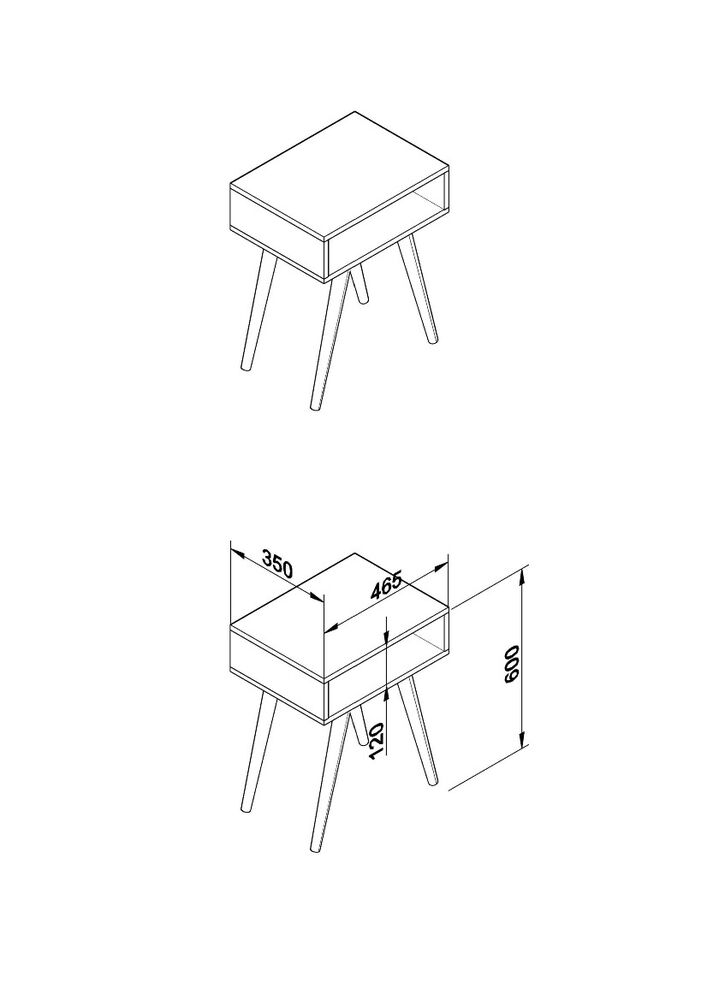 350
465
600
120