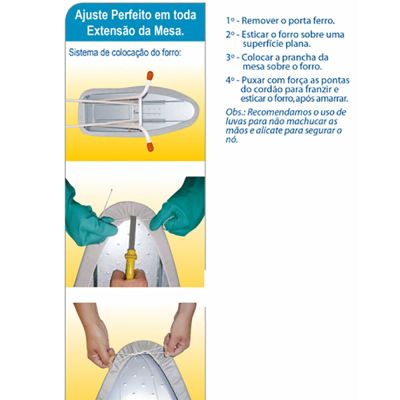 Ajuste Perfeito em toda Extensão da Mesa.

Sistema de colocação do forro:

1º - Remover o porta ferro.

2º - Esticar o forro sobre uma superfície plana.

3º - Colocar a prancha da mesa sobre o forro.

4º - Puxar com força as pontas do cordão para franzir e esticar o forro, após amarrar.

Obs.: Recomendamos o uso de luvas para não machucar as mãos e alicate para segurar o nó.